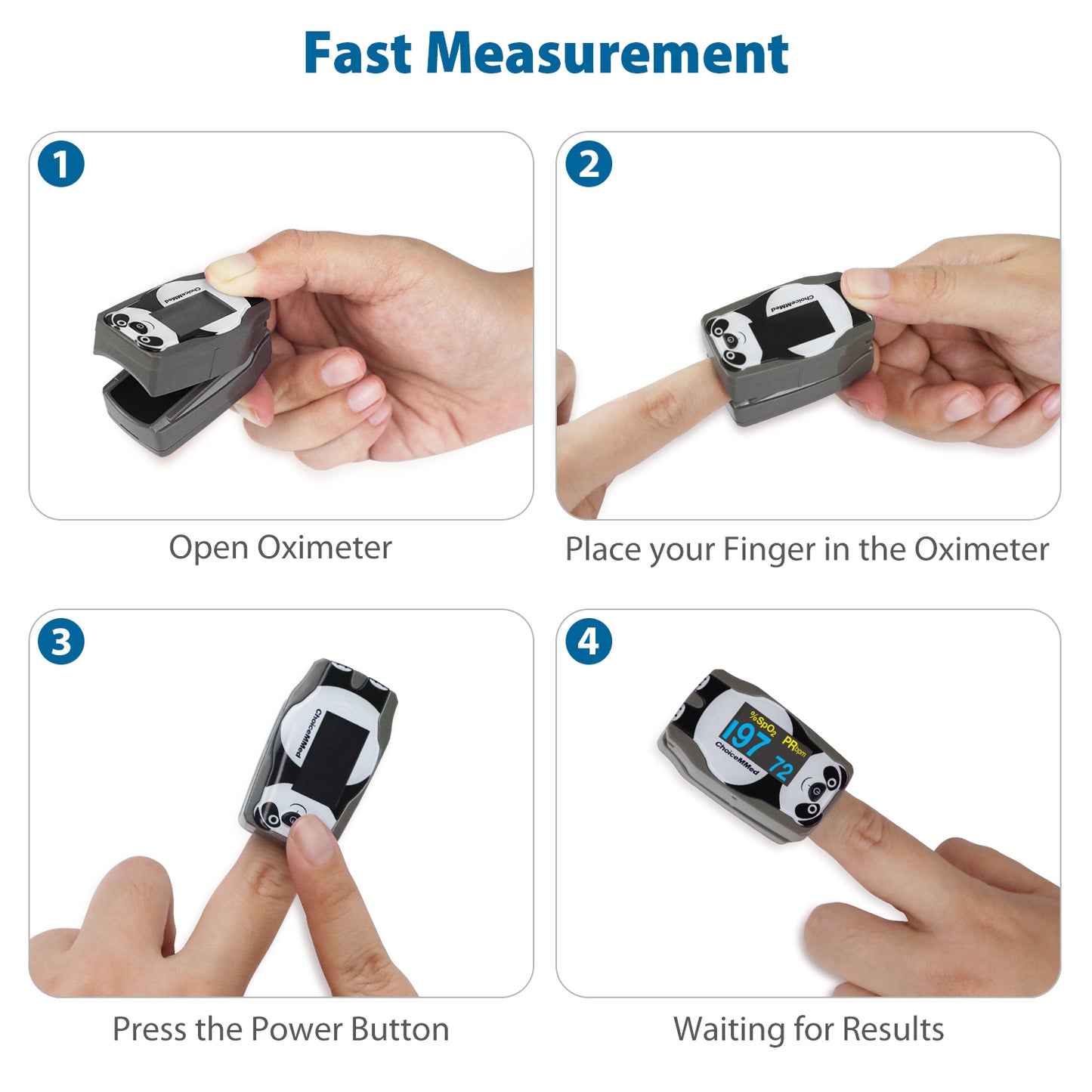 Fast Measurement

1

ChoiceMMed

Open Oximeter

2

ChoiceMMed

Place your Finger in the Oximeter

3

ChoiceMMed

Press the Power Button

4

%$SpO_2$ PRbpm

97 72

ChoiceMMed

Waiting for Results